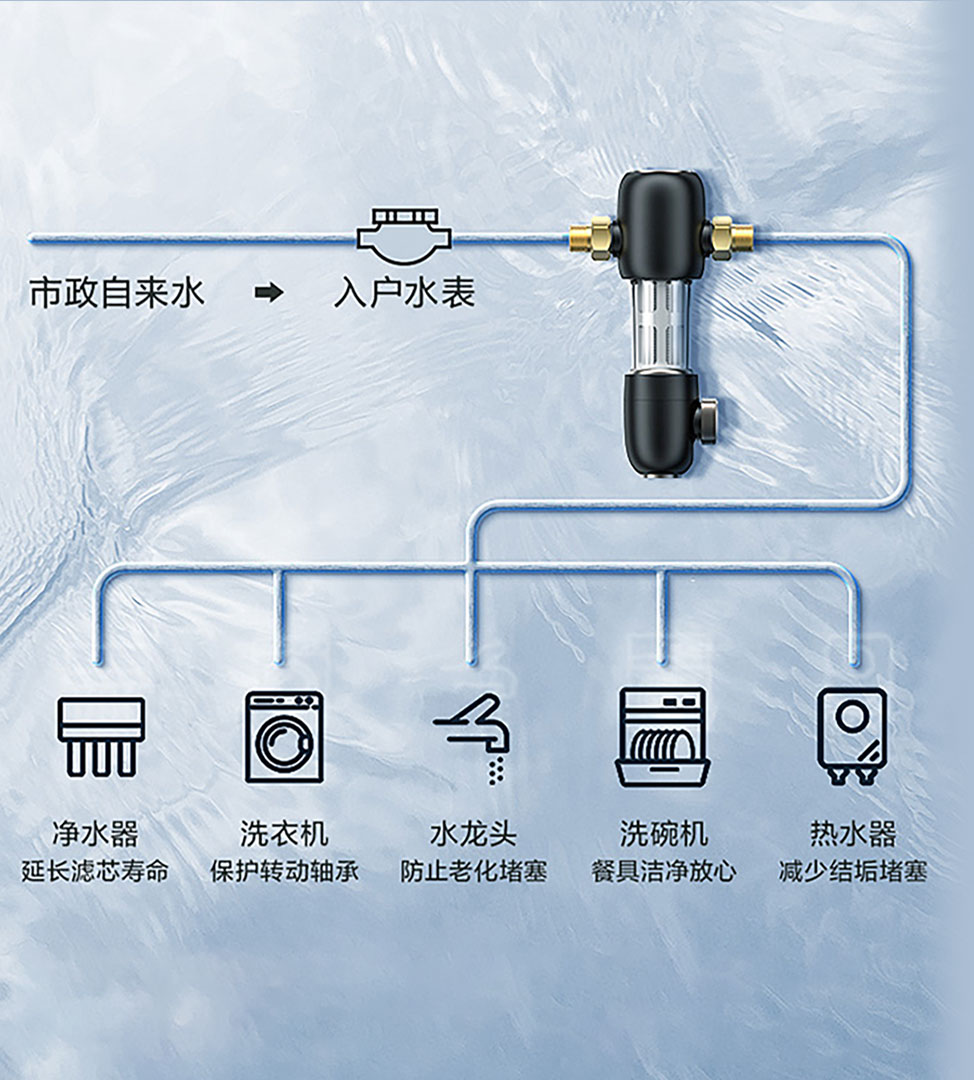 市政自来水 ➡ 入户水表

净水器
延长滤芯寿命

洗衣机
保护转动轴承

水龙头
防止老化堵塞

洗碗机
餐具洁净放心

热水器
减少结垢堵塞